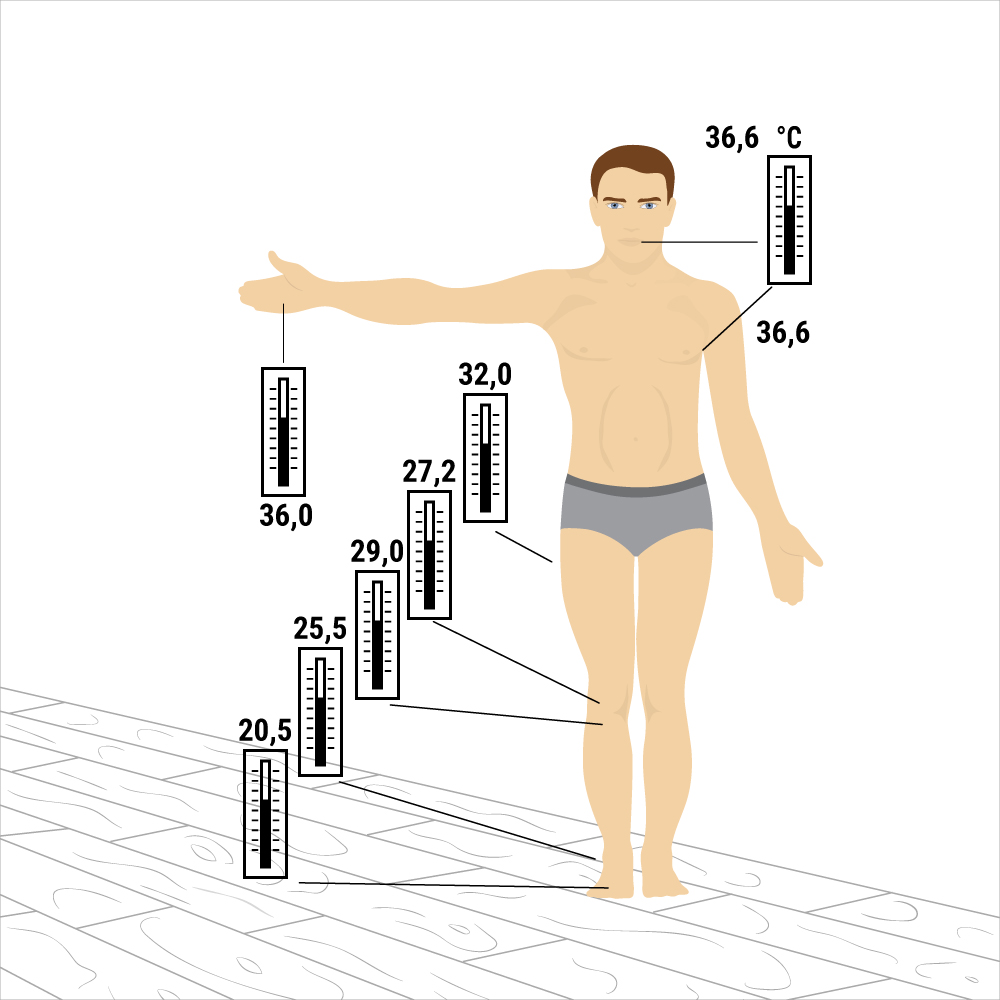 36,6 °C

36,6

36,0

32,0

27,2

29,0

25,5

20,5